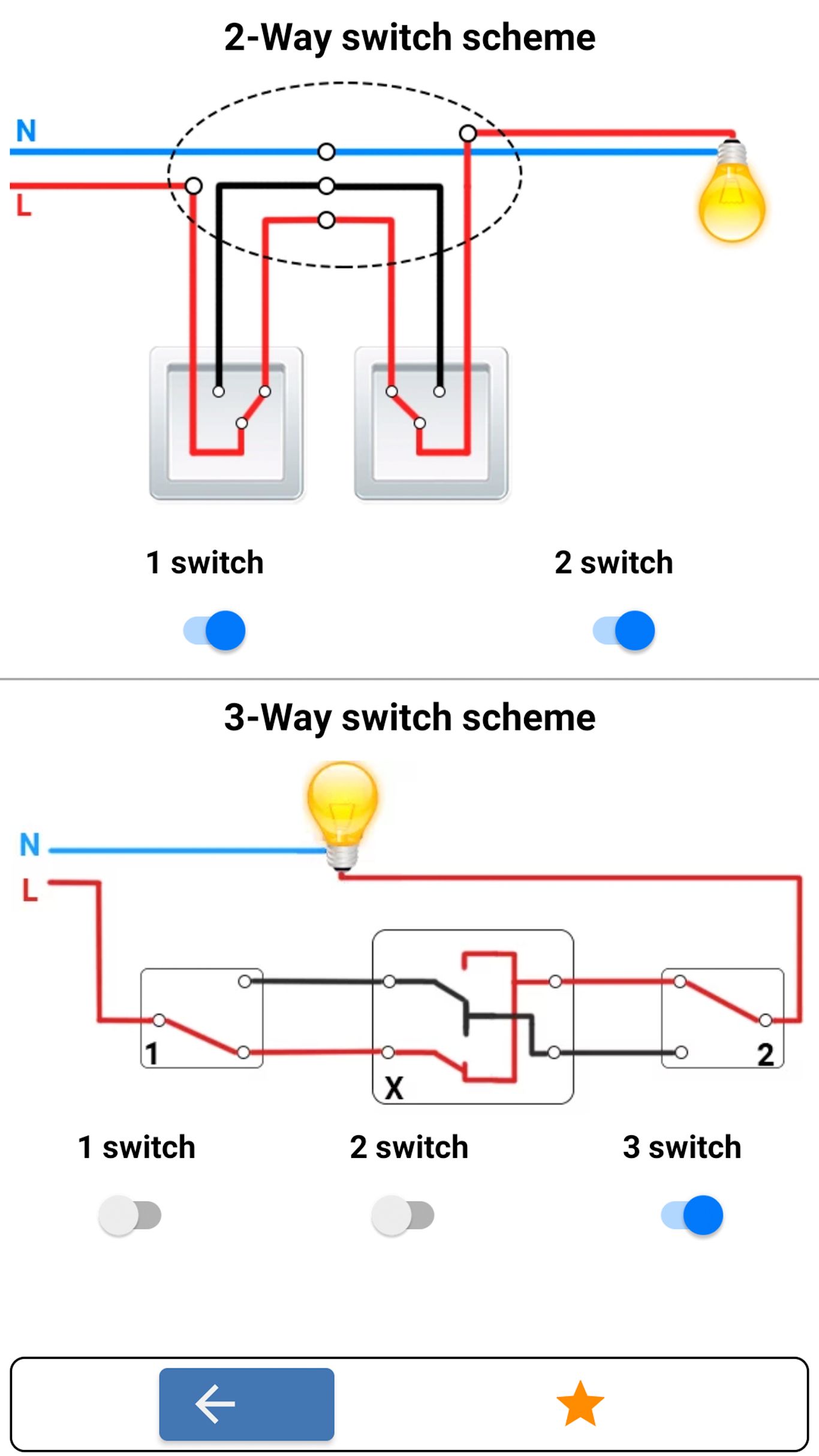 2-Way switch scheme

N

L

1 switch

2 switch

3-Way switch scheme

N

L

1

X

2

1 switch

2 switch

3 switch